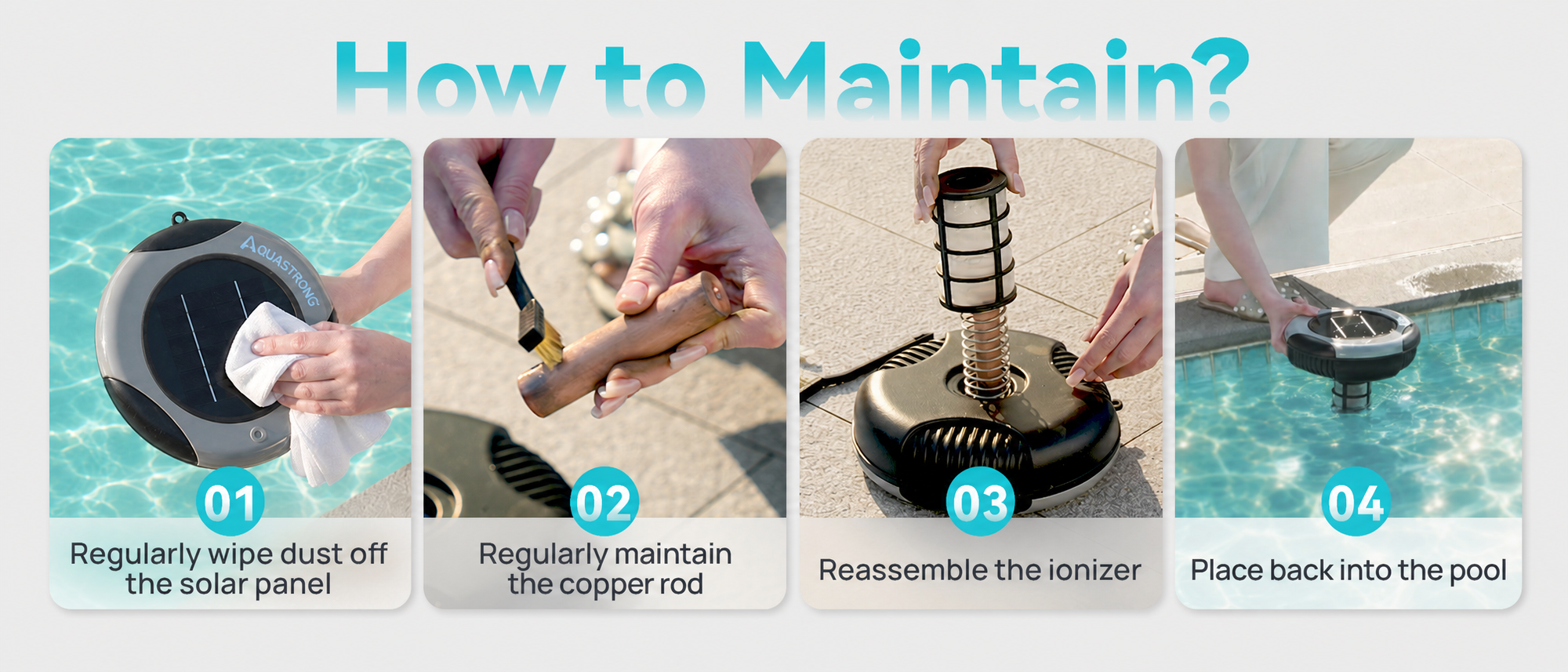 How to Maintain?

AQUASTRONG

01

Regularly wipe dust off the solar panel

02

Regularly maintain the copper rod

03

Reassemble the ionizer

04

Place back into the pool