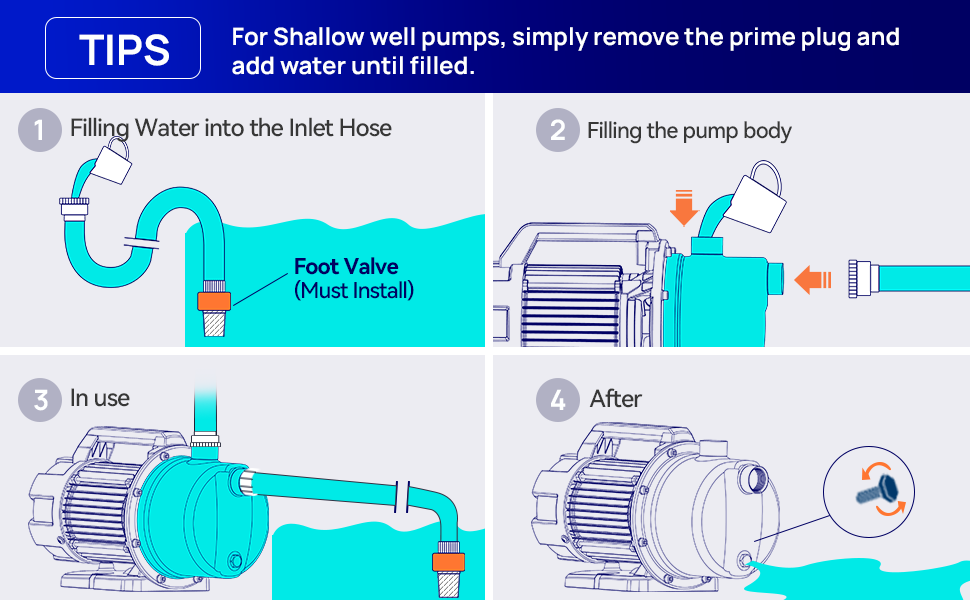 TIPS

For Shallow well pumps, simply remove the prime plug and add water until filled.

1 Filling Water into the Inlet Hose

Foot Valve
(Must Install)

2 Filling the pump body

3 In use

4 After