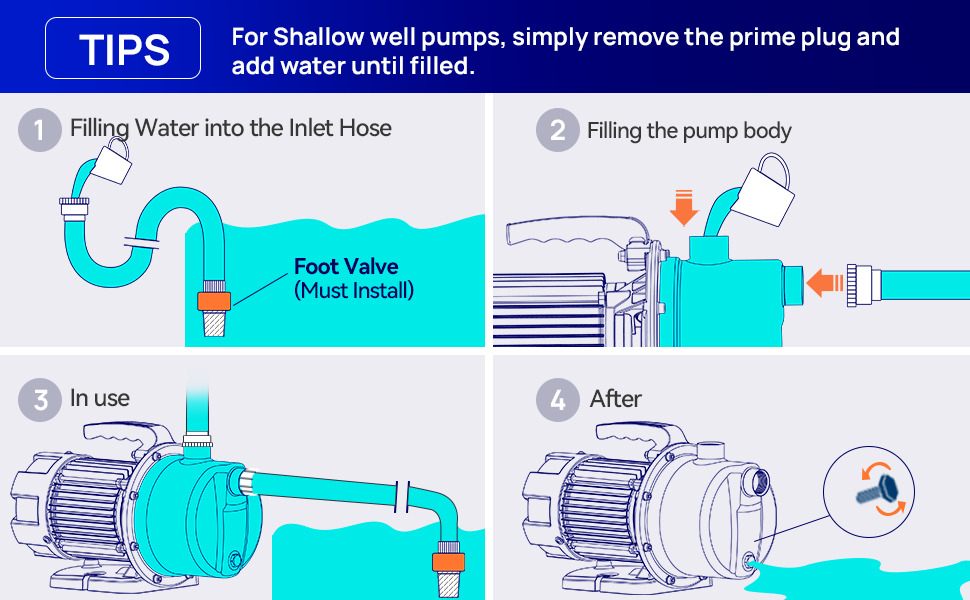 TIPS

For Shallow well pumps, simply remove the prime plug and add water until filled.

1 Filling Water into the Inlet Hose

Foot Valve
(Must Install)

2 Filling the pump body

3 In use

4 After